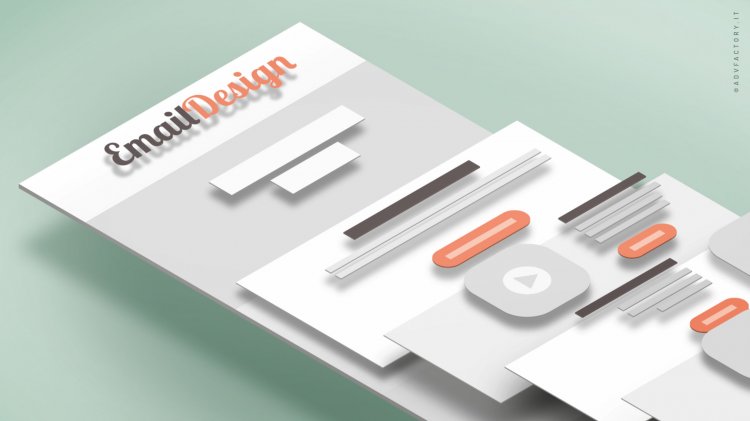 EmailDesign

©ADVFACTORY.IT