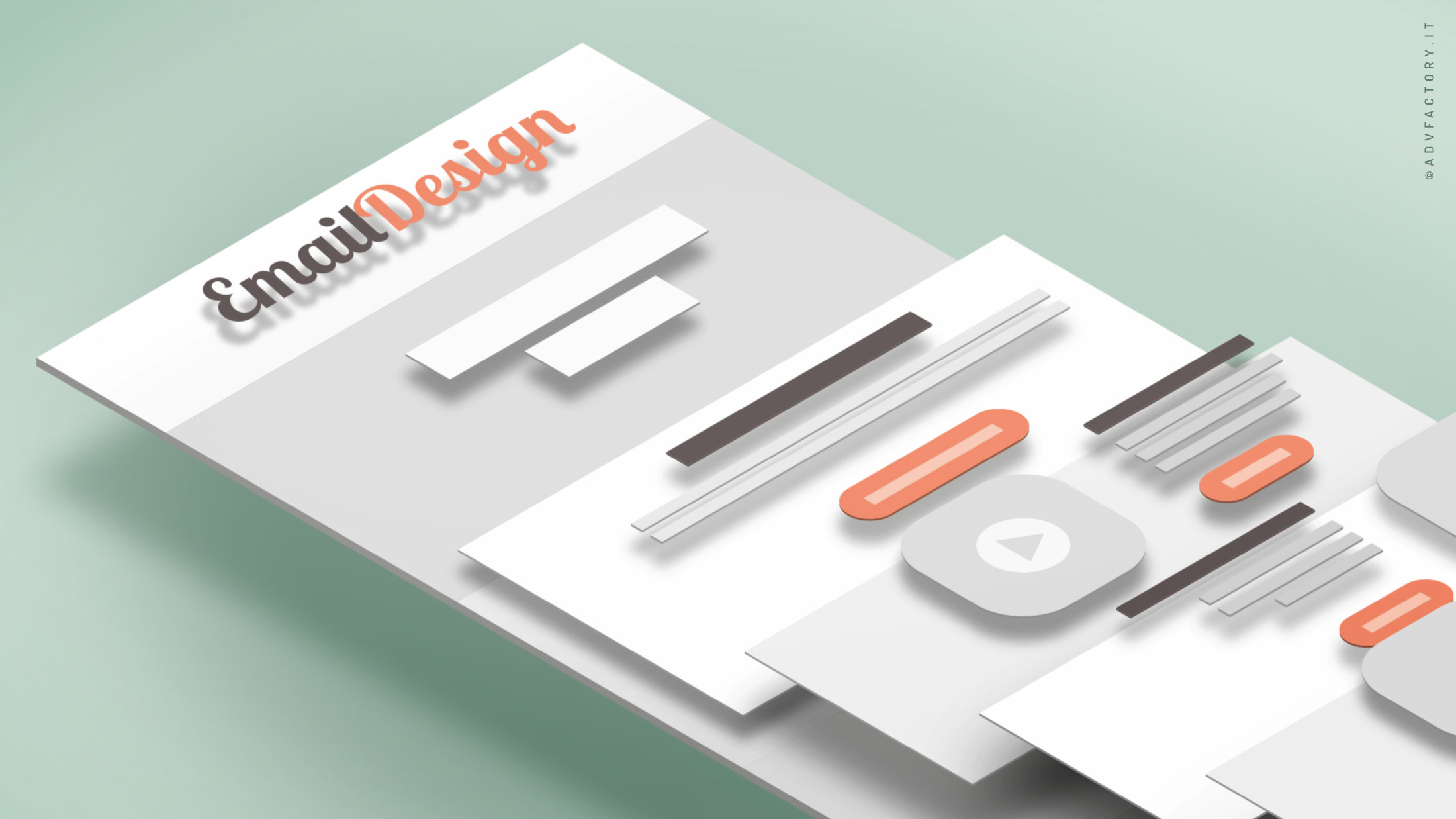 Email Design

©ADVFACTORY.IT